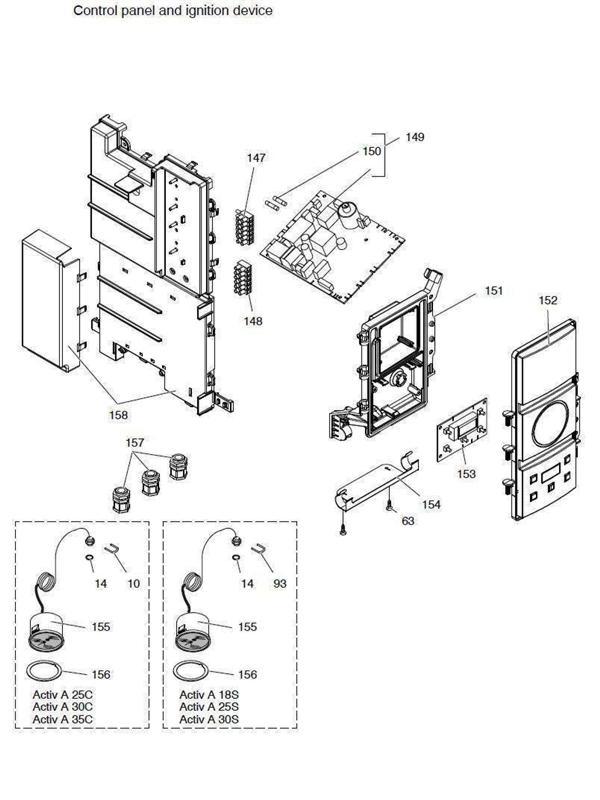 Control panel and ignition device

149
150
147
148
151
152
158
157
153
154
63

14
10
155
156
Activ A 25C
Activ A 30C
Activ A 35C

14
93
155
156
Activ A 18S
Activ A 25S
Activ A 30S