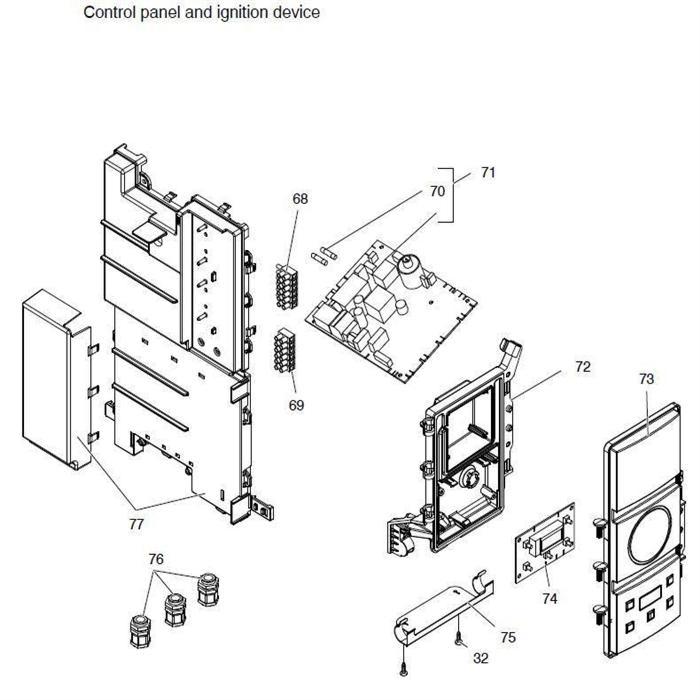 Control panel and ignition device

71
70
68
69
72
73
77
76
74
75
32