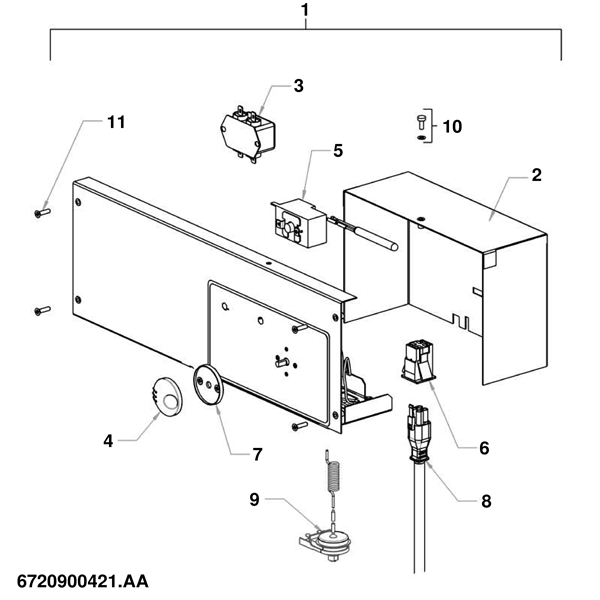 1
3
11
10
5
2
4
7
6
9
8
6720900421.AA