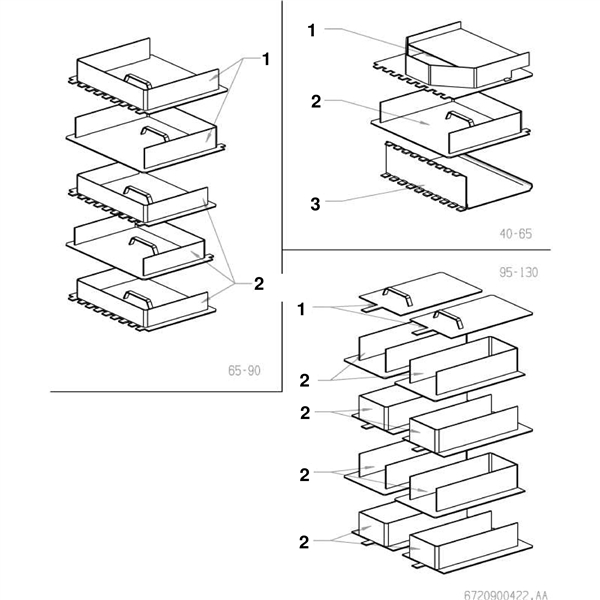 1

2

65-90

1

2

3

40-65

95-130

1

2

2

2

2

6720900422.AA