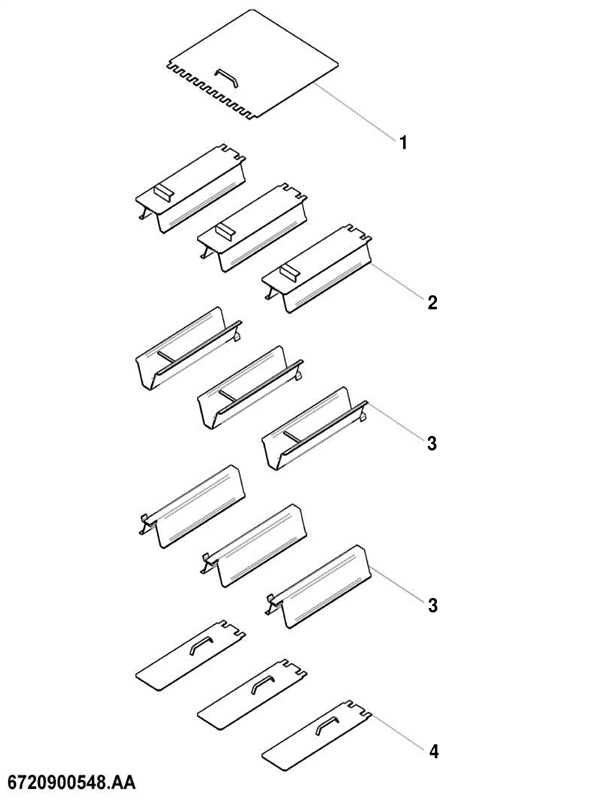 1

2

3

3

4

6720900548.AA