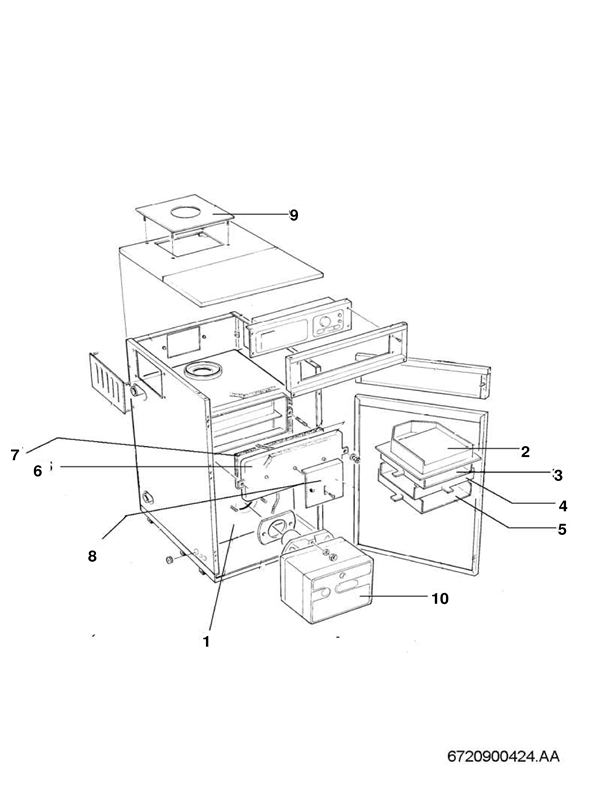 9

7

6

2

3

4

5

8

10

1

6720900424.AA