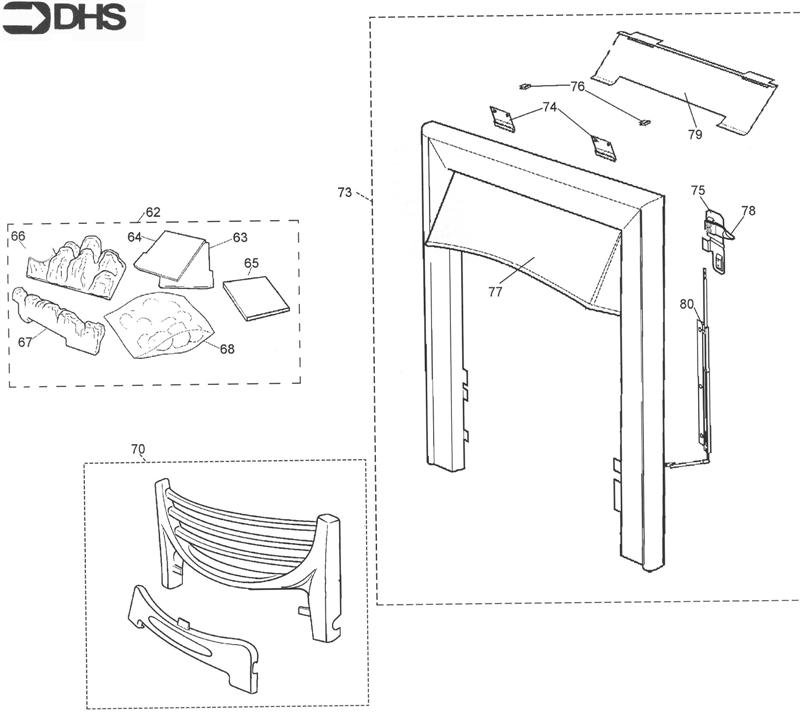 DHS

62
66
64
63
65
67
68

70

73
76
74
79
75
78
77
80