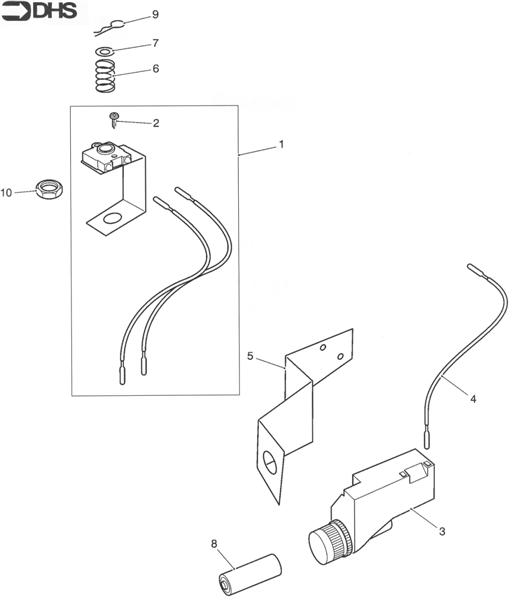 DHS

9
7
6
2
1
10
5
4
3
8