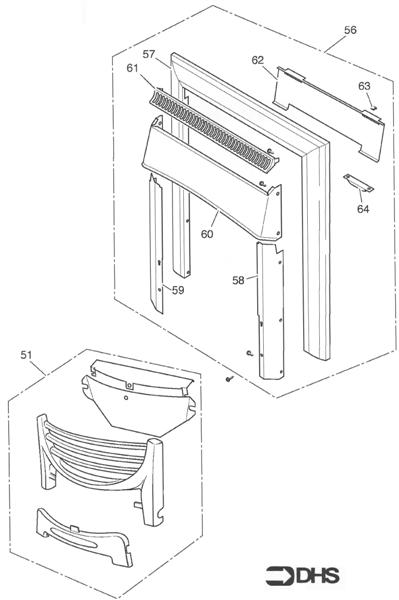 56
57
62
61
63
64
60
58
59
51
DHS