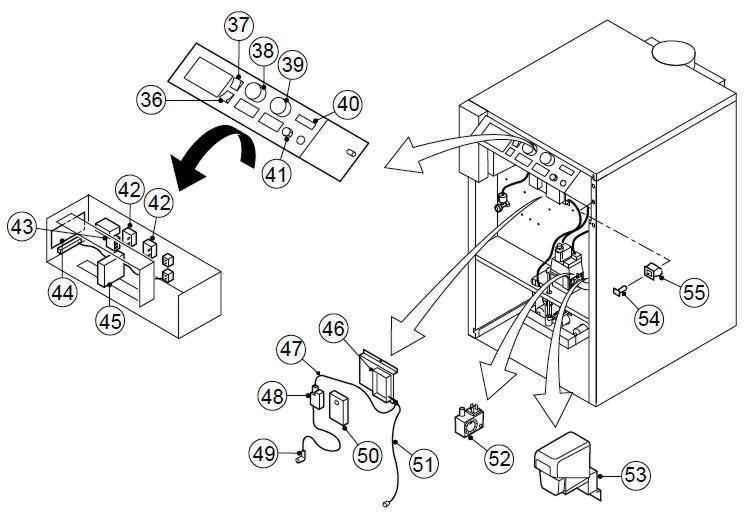 37
38
39
36
40
41
42
42
43
44
45
46
47
48
49
50
51
52
53
54
55