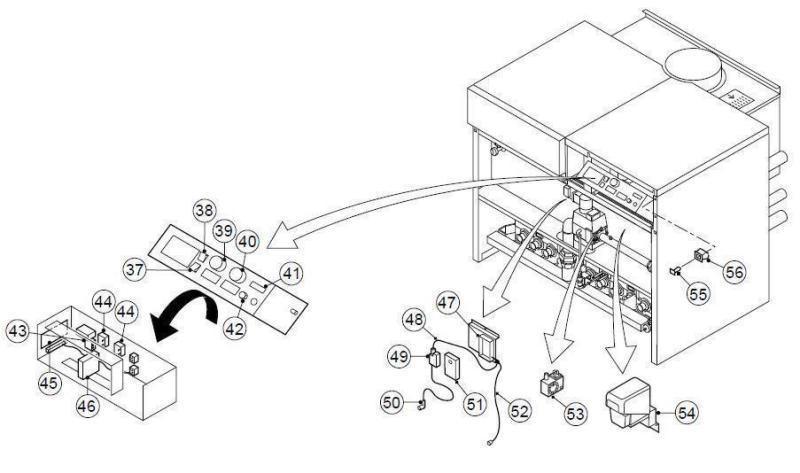 38
39
40
37
41
42
44
44
43
45
46
47
48
49
50
51
52
53
54
55
56