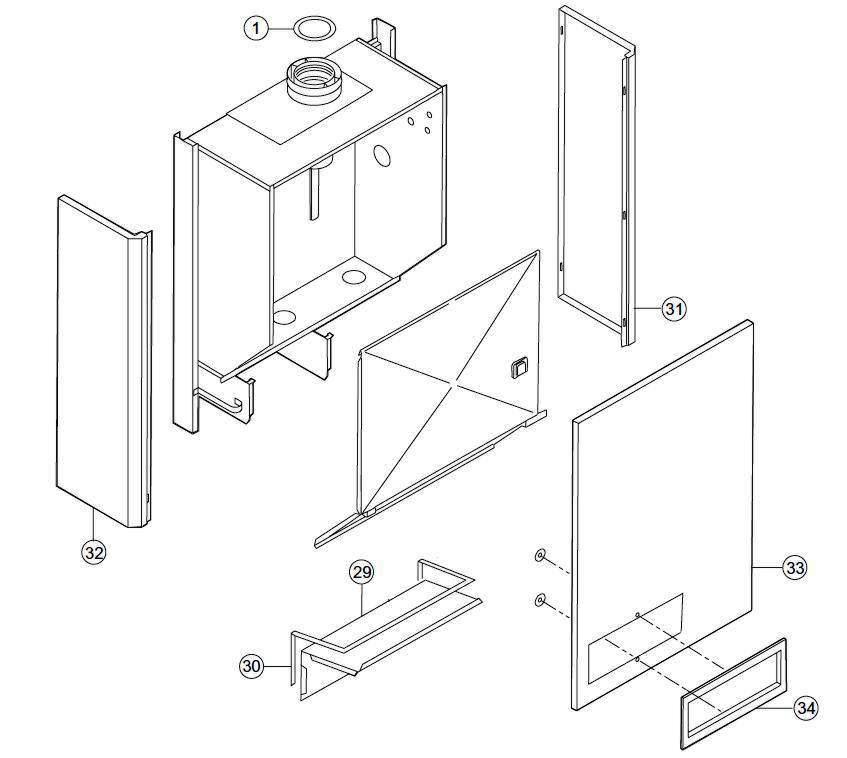 1
31
32
29
33
30
34