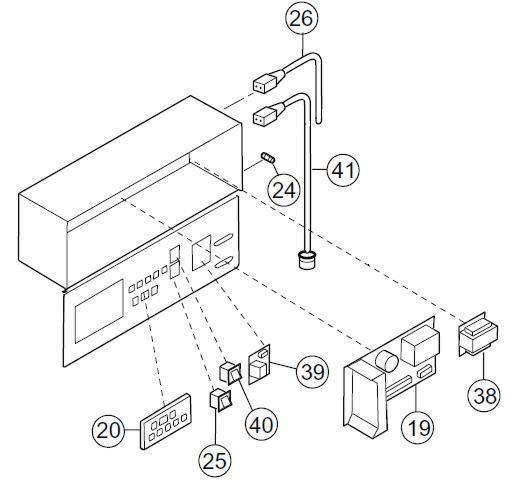 26
41
24
39
38
40
19
20
25