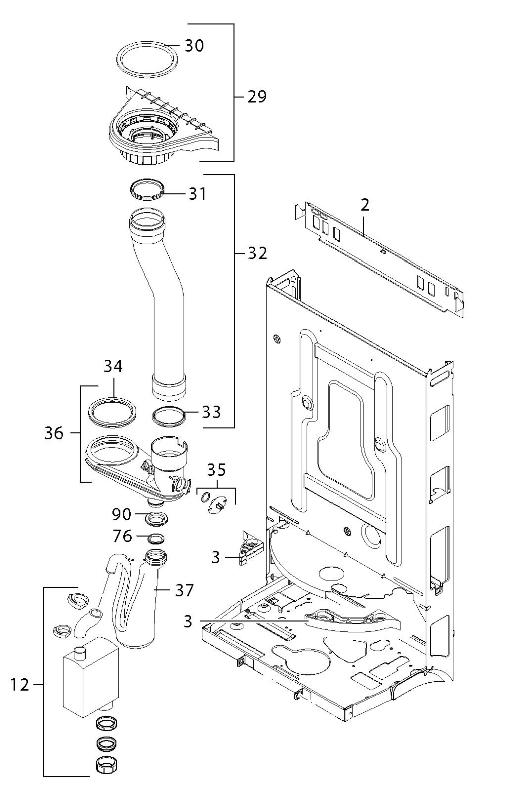 30
29
31
2
32
34
33
36
35
90
76
3
37
3
12