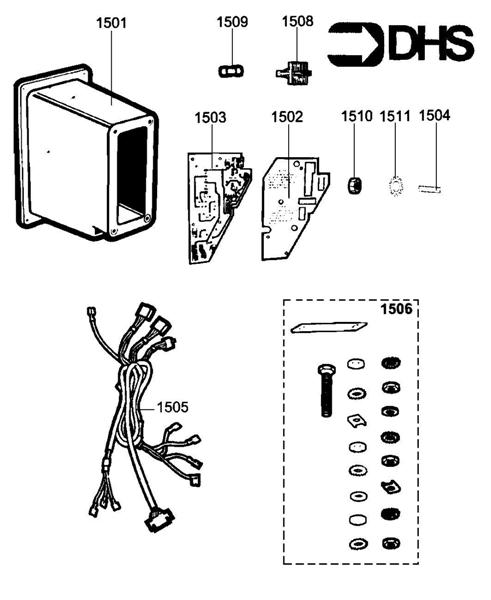 1501

1509

1508

DHS

1503

1502

1510

1511

1504

1505

1506