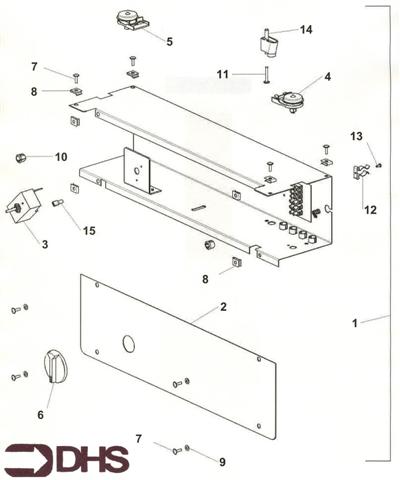 5
14
7
11
4
8
13
10
12
15
3
8
2
1
6
7
9
DHS