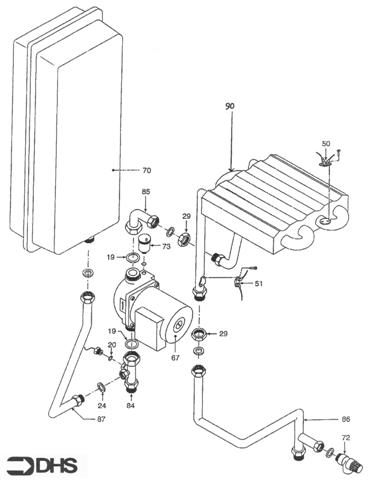 90
50
70
85
29
73
19
51
19
20
29
67
24
84
87
86
72
DHS