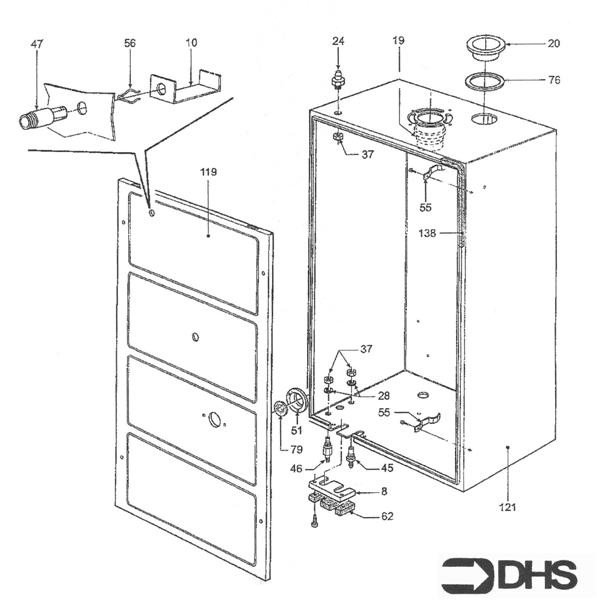 47
56
10
24
19
20
76
37
119
55
138
37
28
55
51
79
46
45
8
62
121
DHS