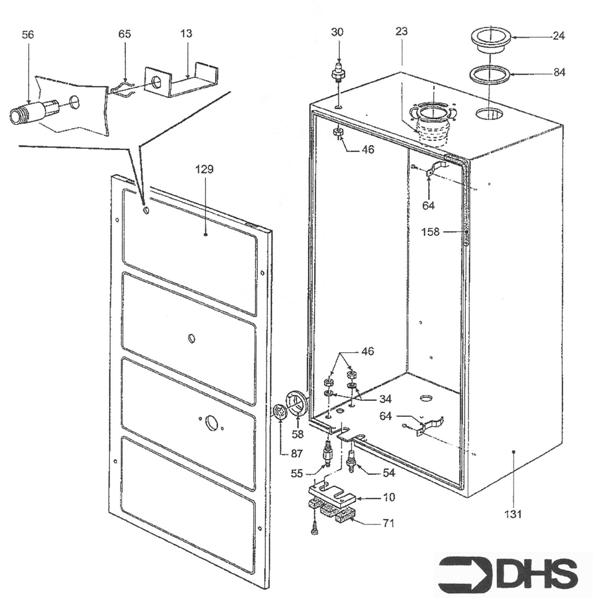 56
65
13
30
23
24
84
46
129
64
158
46
34
64
58
87
55
54
10
71
131
DHS