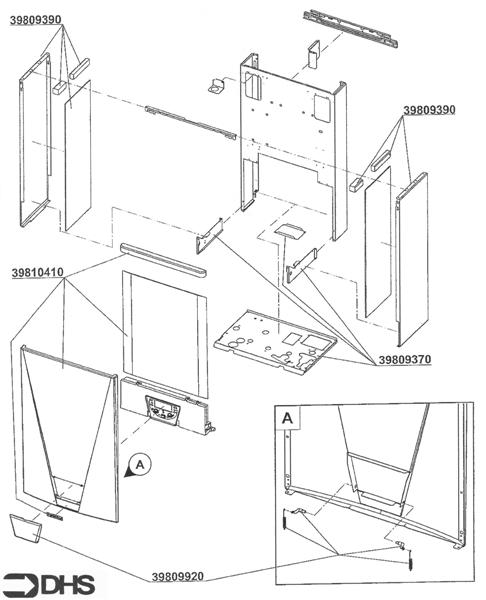 39809390

39809390

39810410

39809370

A

A

39809920

DHS