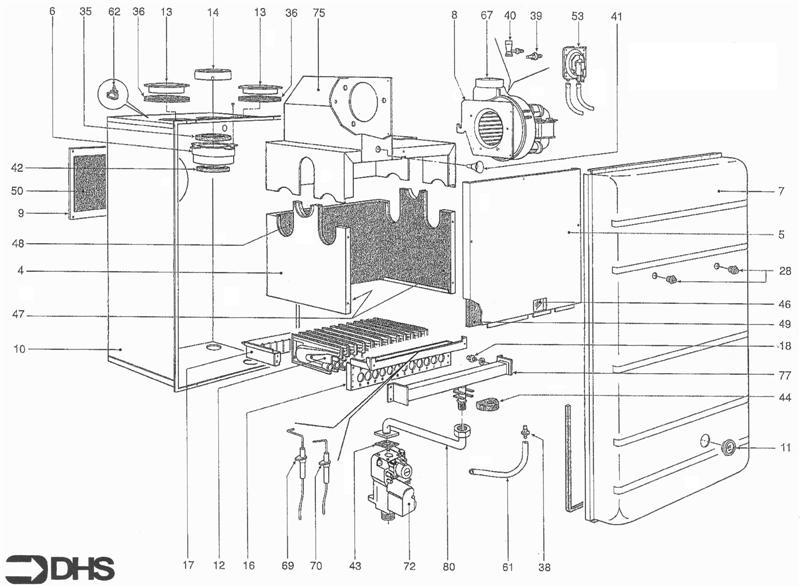 6 35 62 36 13 14 13 36 75 8 67 40 39 53 41

42
50
9
48
4
47
10

7
5
28
46
49
18
77
44
11

17 12 16 69 70 43 72 80 61 38

DHS