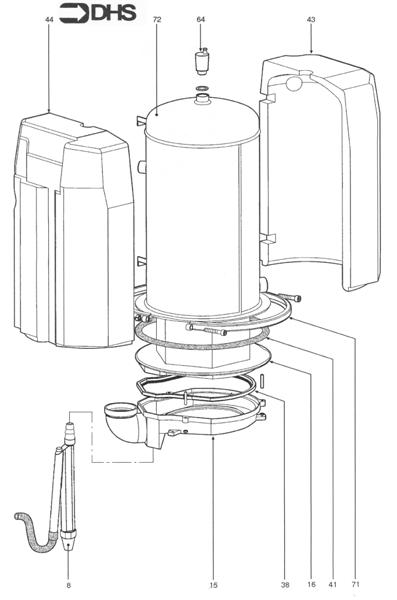 DHS

44

72

64

43

8

15

38

16

41

71