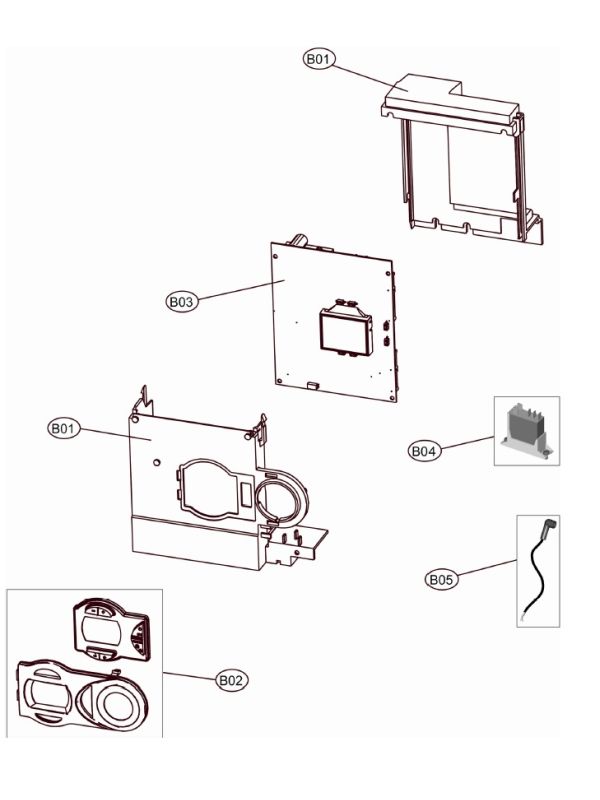 B01

B03

B01

B04

B05

B02