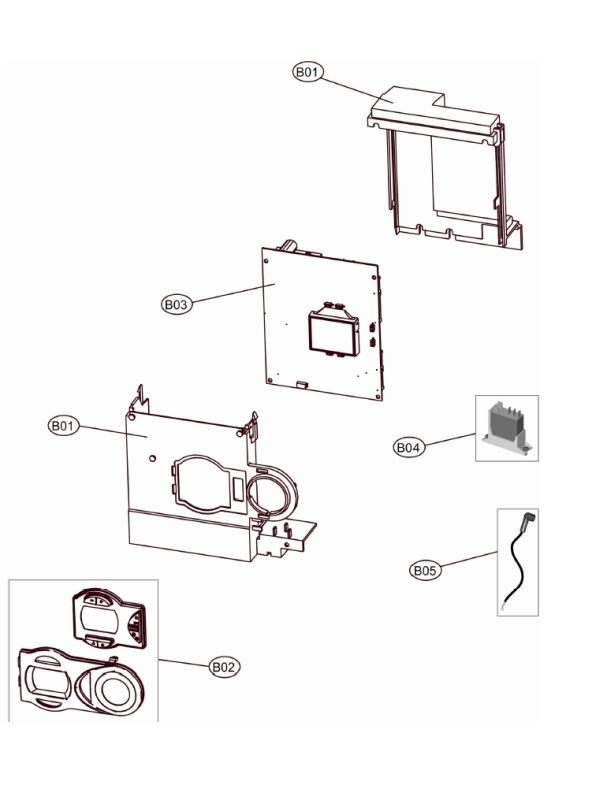 B01

B03

B01

B04

B05

B02