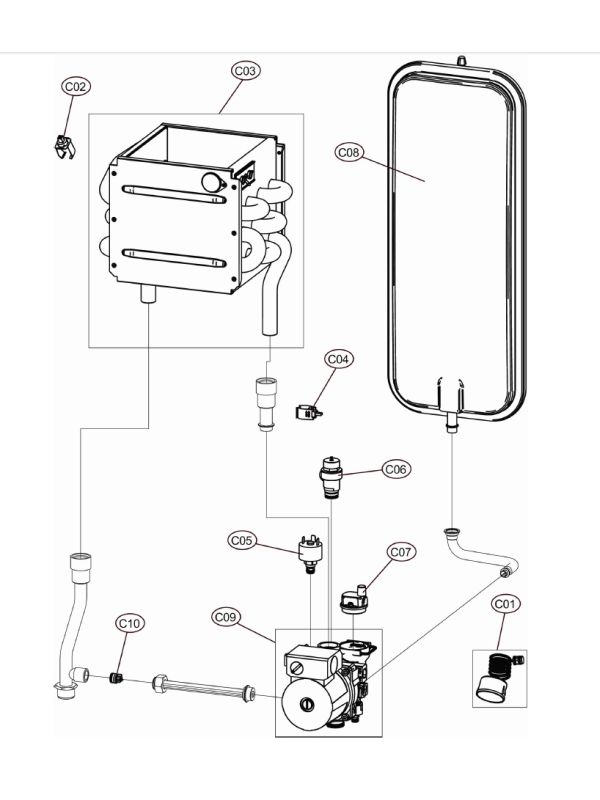 C02

C03

C08

C04

C06

C05

C07

C01

C10

C09