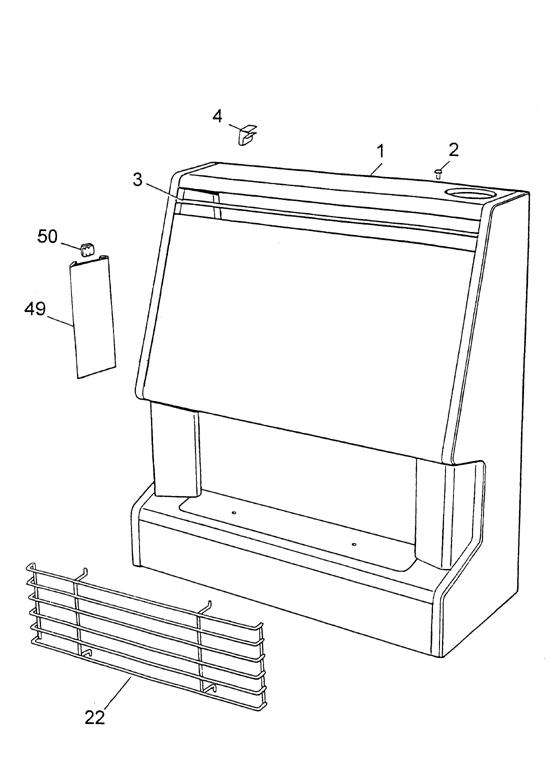 4
1
2
3
50
49
22