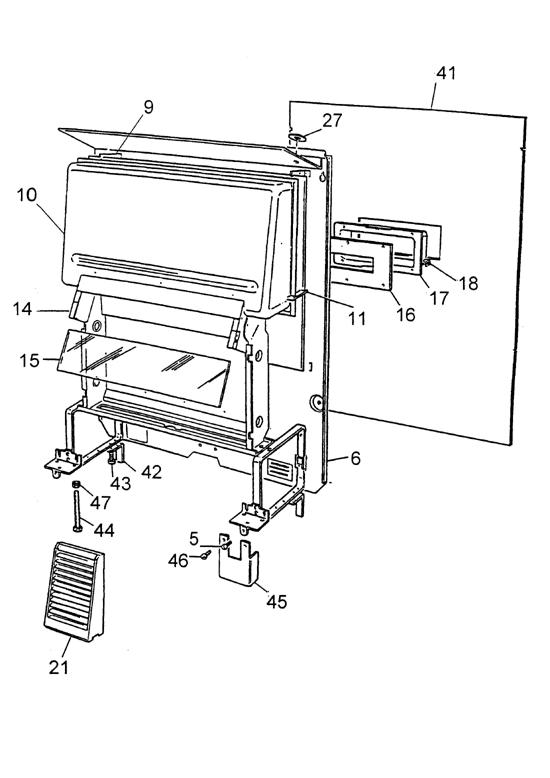 41
9
27
10
18
17
16
11
14
15
6
42
43
47
44
5
46
45
21