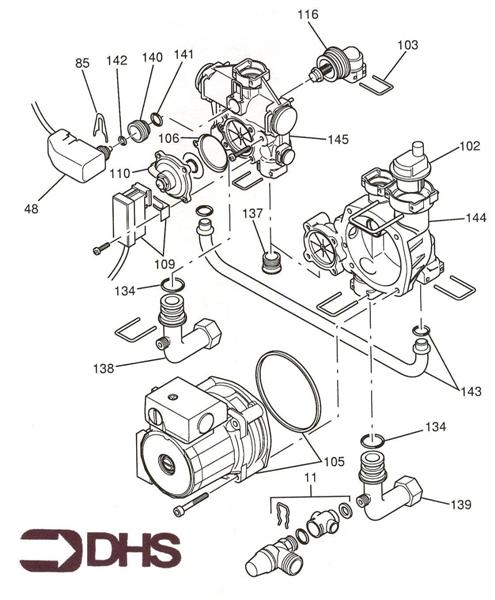 116
103
85
142
140
141
106
145
102
110
48
137
144
109
134
138
143
134
105
11
139
DHS