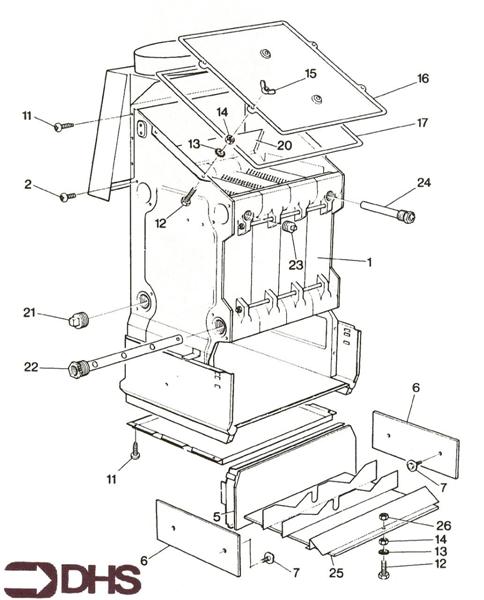 15
16
11
14
17
13
20
2
24
12
23
1
21
22
6
11
7
5
26
14
13
6
7
25
12
DHS