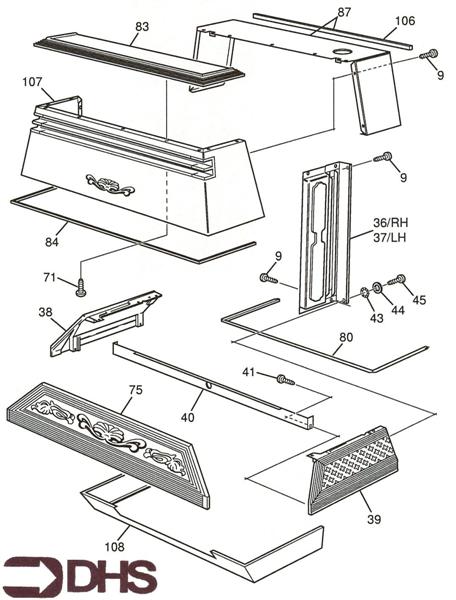 83
87
106
9
107
9
36/RH
37/LH
84
9
71
45
44
43
38
80
41
75
40
39
108
DHS