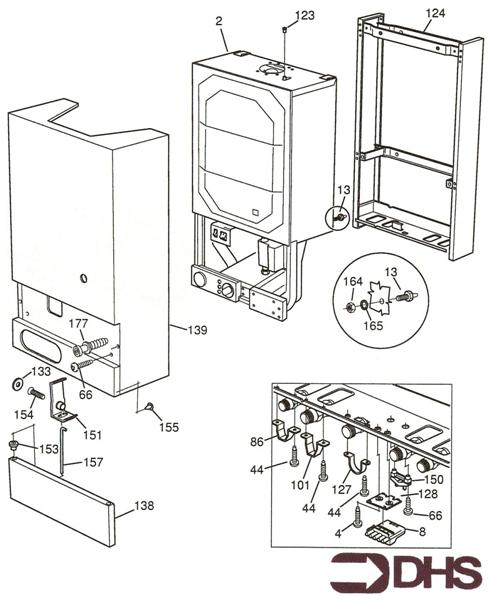 2
123
124
13
164
13
165
177
139
133
66
154
151
155
153
157
138
86
44
101
44
127
44
150
128
66
4
8
DHS