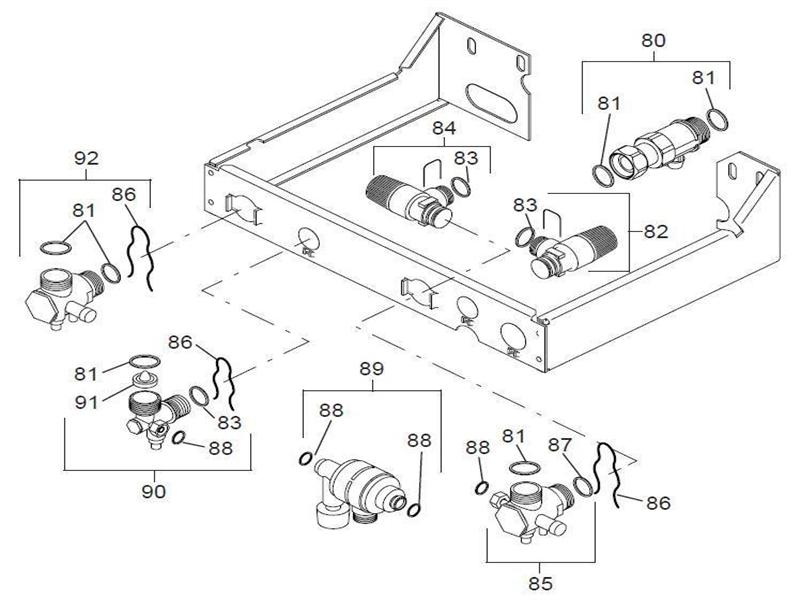 80
81
81
84
83
92
86
81
83
82
86
81
91
83
88
90
89
88
88
88
81
87
86
85