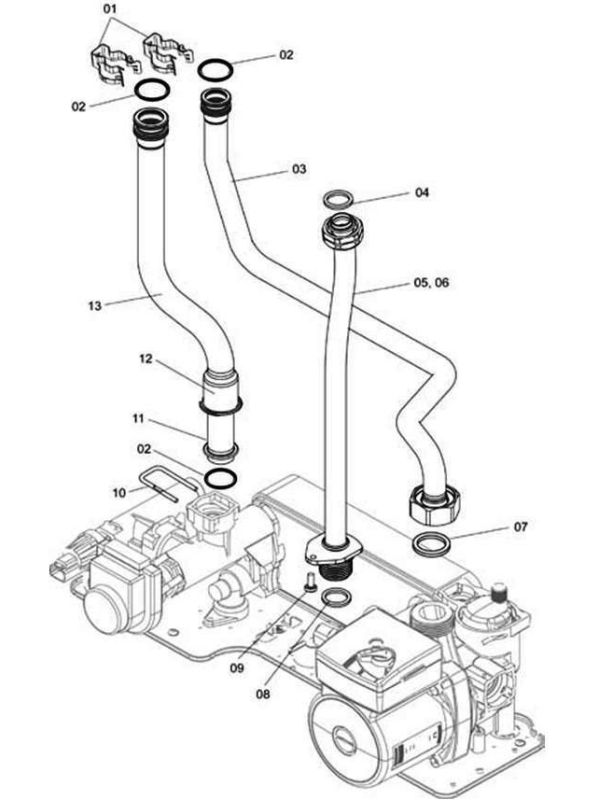 01
02
02
03
04
05, 06
13
12
11
02
10
07
09
08