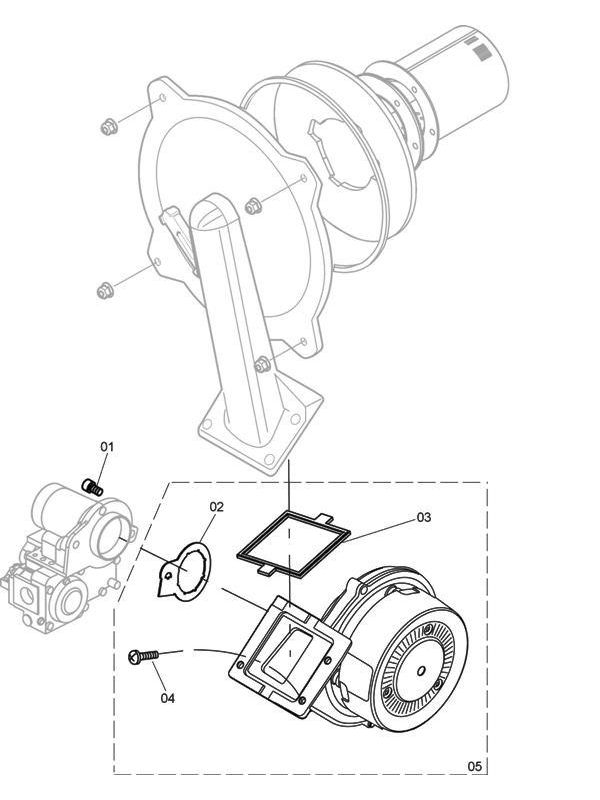 01
02
03
04
05