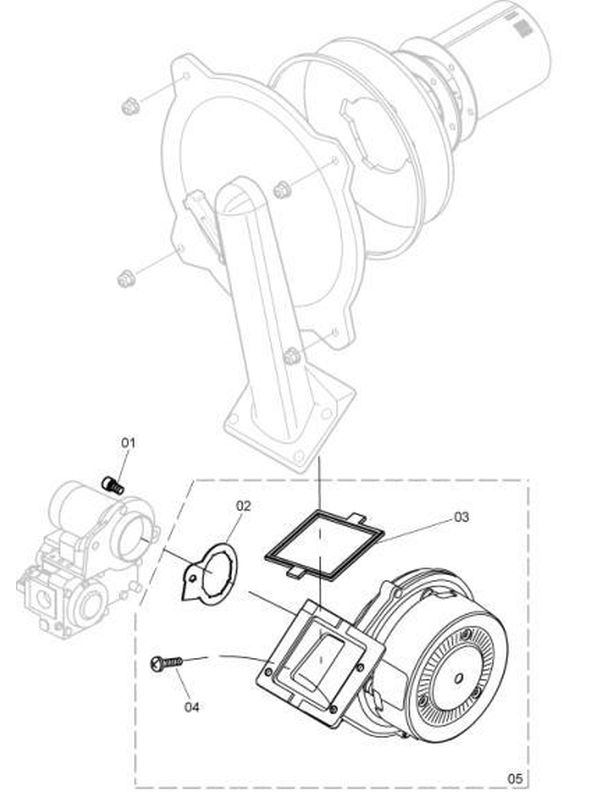 01
02
03
04
05