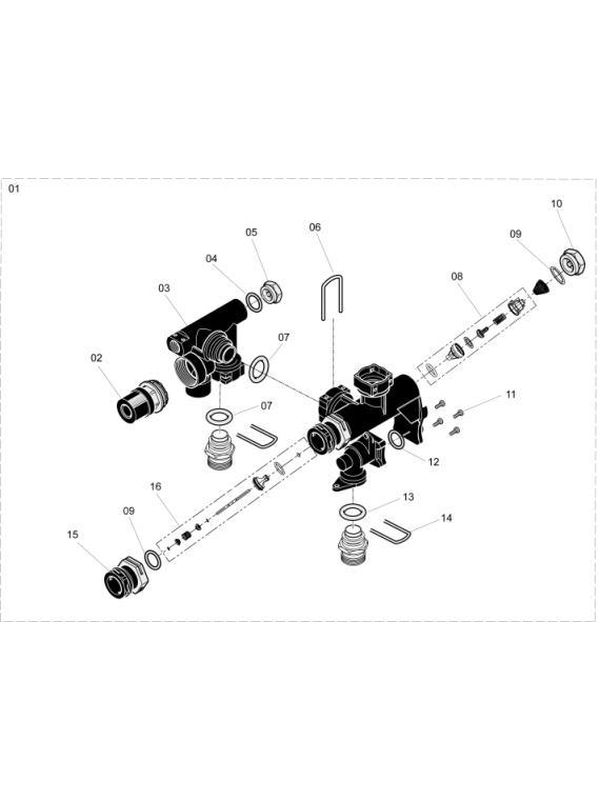 01

10

05

06

09

04

08

03

07

02

11

07

12

16

13

09

14

15