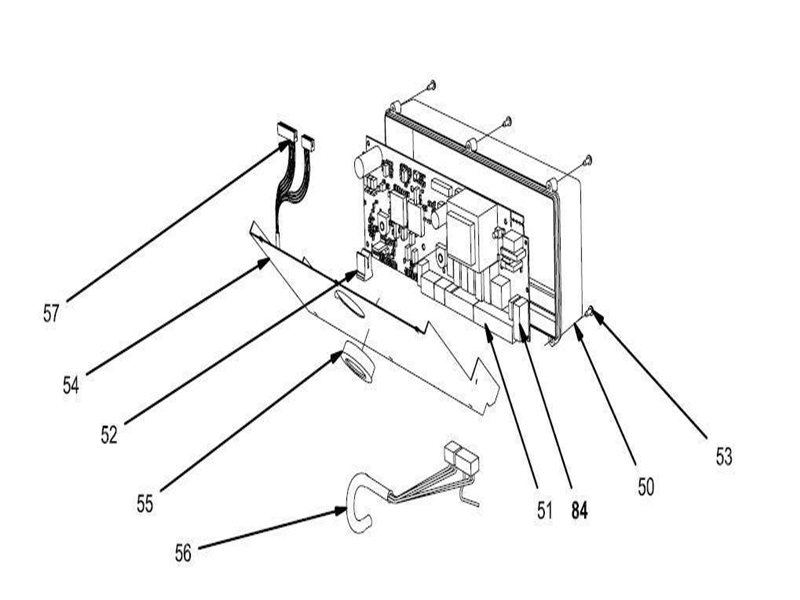 57
54
52
55
56
51
84
50
53