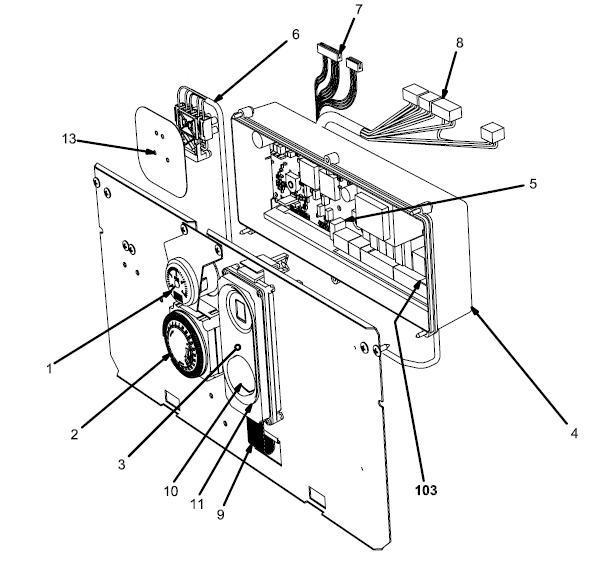 7
6
8
13
5
1
2
3
10
11
9
103
4