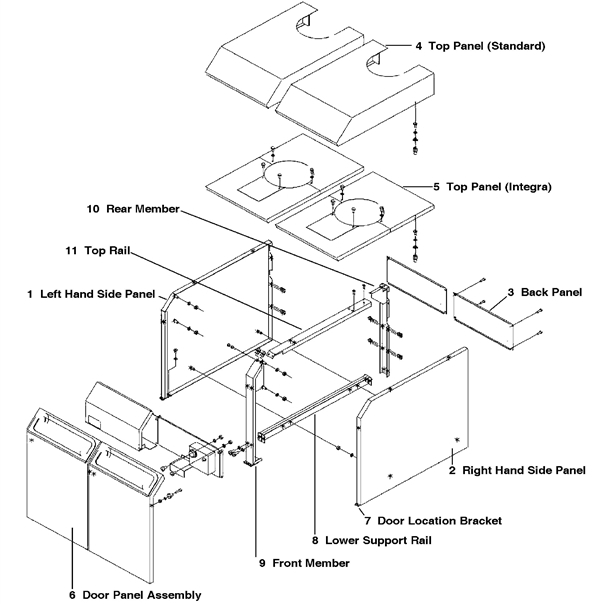 4 Top Panel (Standard)

5 Top Panel (Integra)

10 Rear Member

11 Top Rail

1 Left Hand Side Panel

3 Back Panel

2 Right Hand Side Panel

7 Door Location Bracket

8 Lower Support Rail

9 Front Member

6 Door Panel Assembly