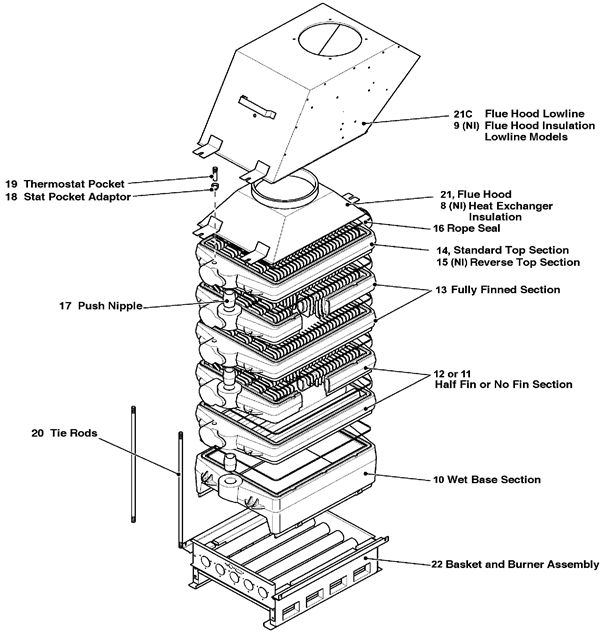 21C Flue Hood Lowline
9 (NI) Flue Hood Insulation Lowline Models

19 Thermostat Pocket
18 Stat Pocket Adaptor

21, Flue Hood
8 (NI) Heat Exchanger Insulation
16 Rope Seal
14, Standard Top Section
15 (NI) Reverse Top Section
13 Fully Finned Section

17 Push Nipple

12 or 11
Half Fin or No Fin Section

20 Tie Rods

10 Wet Base Section

22 Basket and Burner Assembly