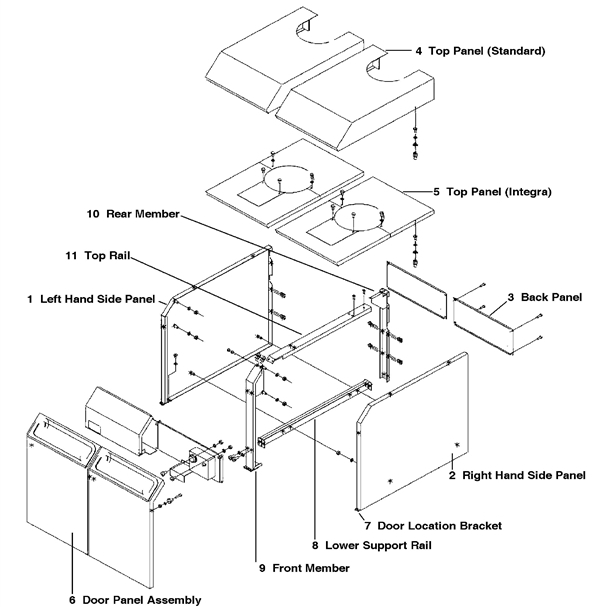 4 Top Panel (Standard)

5 Top Panel (Integra)

10 Rear Member

11 Top Rail

1 Left Hand Side Panel

3 Back Panel

2 Right Hand Side Panel

7 Door Location Bracket

8 Lower Support Rail

9 Front Member

6 Door Panel Assembly