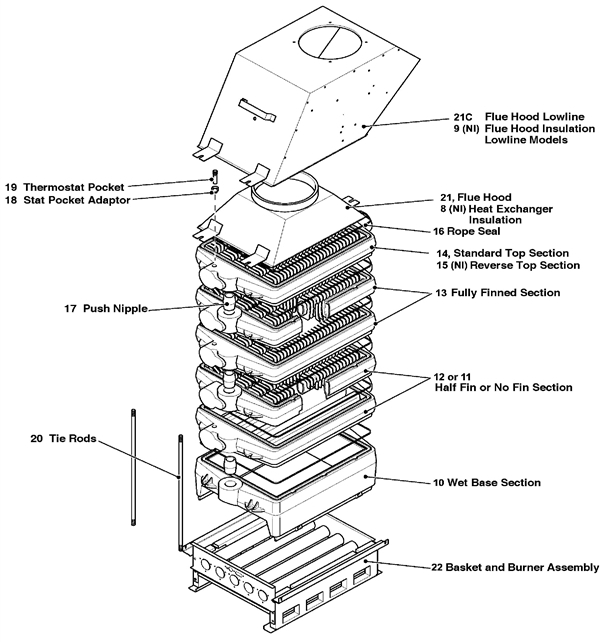 21C Flue Hood Lowline
9 (NI) Flue Hood Insulation Lowline Models

19 Thermostat Pocket
18 Stat Pocket Adaptor

21, Flue Hood
8 (NI) Heat Exchanger Insulation

16 Rope Seal

14, Standard Top Section
15 (NI) Reverse Top Section

13 Fully Finned Section

17 Push Nipple

12 or 11
Half Fin or No Fin Section

20 Tie Rods

10 Wet Base Section

22 Basket and Burner Assembly