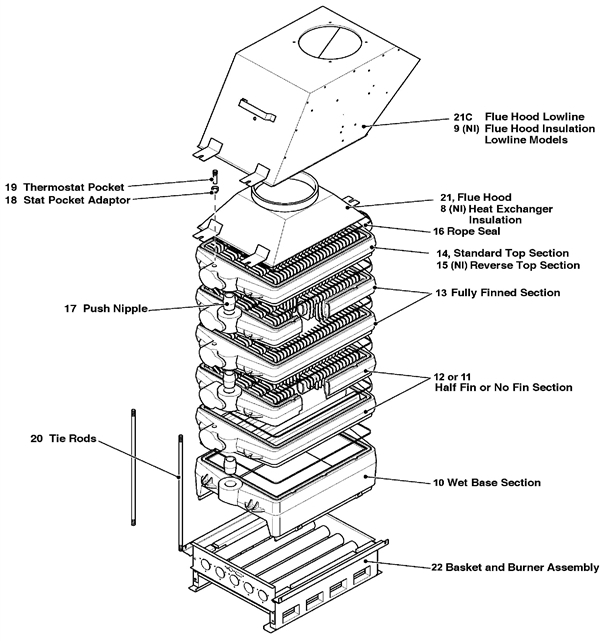 21C Flue Hood Lowline
9 (NI) Flue Hood Insulation
Lowline Models

19 Thermostat Pocket
18 Stat Pocket Adaptor

21, Flue Hood
8 (NI) Heat Exchanger
Insulation

16 Rope Seal

14, Standard Top Section
15 (NI) Reverse Top Section

13 Fully Finned Section

17 Push Nipple

12 or 11
Half Fin or No Fin Section

20 Tie Rods

10 Wet Base Section

22 Basket and Burner Assembly