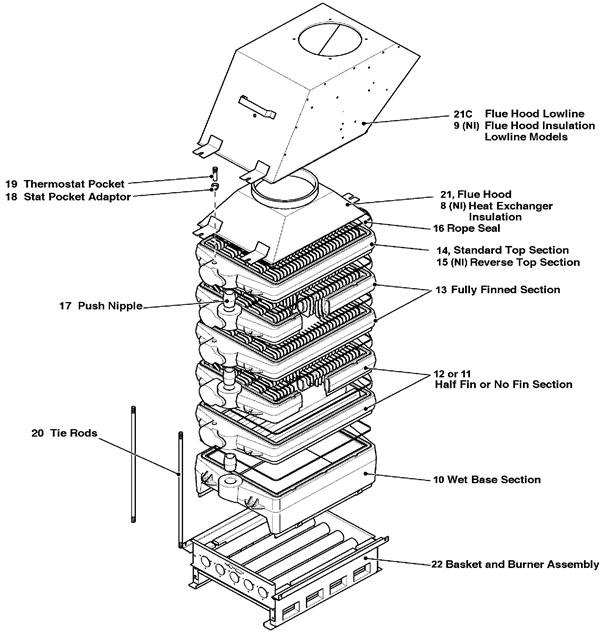 21C Flue Hood Lowline
9 (NI) Flue Hood Insulation Lowline Models

19 Thermostat Pocket
18 Stat Pocket Adaptor

21, Flue Hood
8 (NI) Heat Exchanger Insulation

16 Rope Seal

14, Standard Top Section
15 (NI) Reverse Top Section

13 Fully Finned Section

17 Push Nipple

12 or 11
Half Fin or No Fin Section

20 Tie Rods

10 Wet Base Section

22 Basket and Burner Assembly