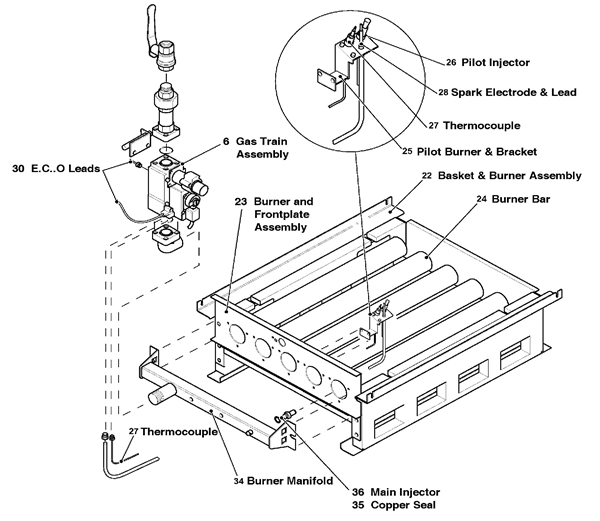 26 Pilot Injector
28 Spark Electrode & Lead
27 Thermocouple
25 Pilot Burner & Bracket
6 Gas Train Assembly
30 E.C..O Leads
22 Basket & Burner Assembly
24 Burner Bar
23 Burner and Frontplate Assembly
27 Thermocouple
34 Burner Manifold
36 Main Injector
35 Copper Seal