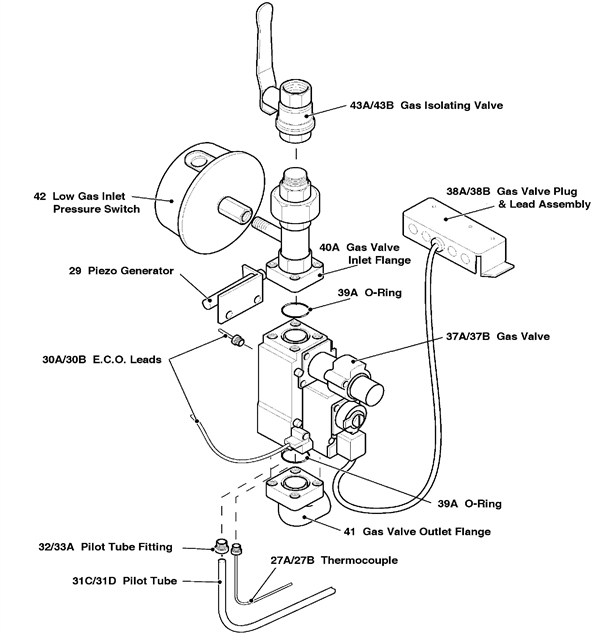 43A/43B Gas Isolating Valve

42 Low Gas Inlet Pressure Switch

38A/38B Gas Valve Plug & Lead Assembly

40A Gas Valve Inlet Flange

29 Piezo Generator

39A O-Ring

37A/37B Gas Valve

30A/30B E.C.O. Leads

39A O-Ring

41 Gas Valve Outlet Flange

32/33A Pilot Tube Fitting

27A/27B Thermocouple

31C/31D Pilot Tube