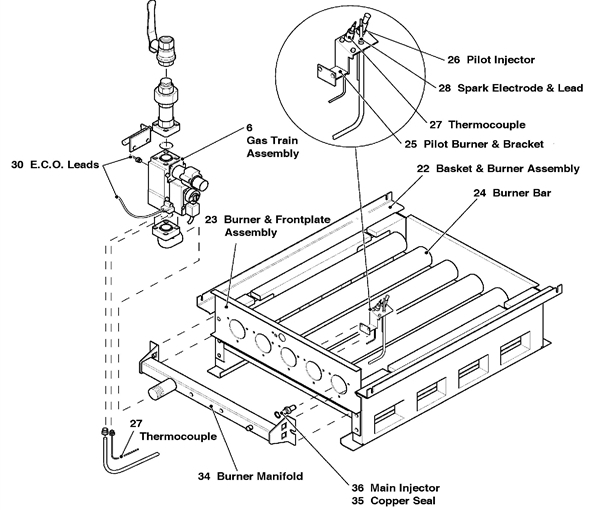 26 Pilot Injector

28 Spark Electrode & Lead

27 Thermocouple

25 Pilot Burner & Bracket

6 Gas Train Assembly

30 E.C.O. Leads

22 Basket & Burner Assembly

24 Burner Bar

23 Burner & Frontplate Assembly

27 Thermocouple

34 Burner Manifold

36 Main Injector
35 Copper Seal