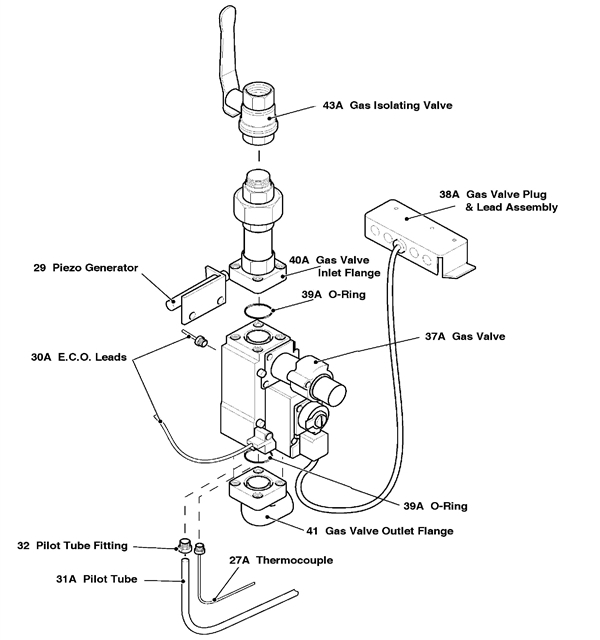 43A Gas Isolating Valve

38A Gas Valve Plug & Lead Assembly

29 Piezo Generator

40A Gas Valve Inlet Flange

39A O-Ring

30A E.C.O. Leads

37A Gas Valve

39A O-Ring

41 Gas Valve Outlet Flange

32 Pilot Tube Fitting

27A Thermocouple

31A Pilot Tube