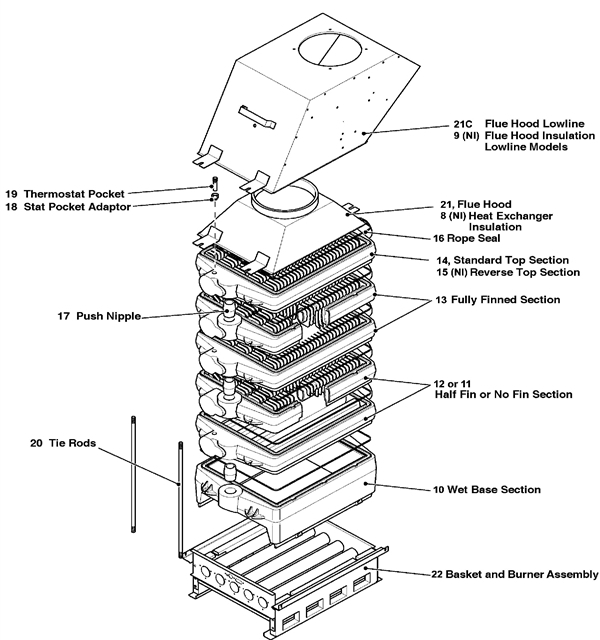 21C Flue Hood Lowline
9 (NI) Flue Hood Insulation
Lowline Models

19 Thermostat Pocket
18 Stat Pocket Adaptor

21, Flue Hood
8 (NI) Heat Exchanger
Insulation

16 Rope Seal

14, Standard Top Section
15 (NI) Reverse Top Section

13 Fully Finned Section

17 Push Nipple

12 or 11
Half Fin or No Fin Section

20 Tie Rods

10 Wet Base Section

22 Basket and Burner Assembly