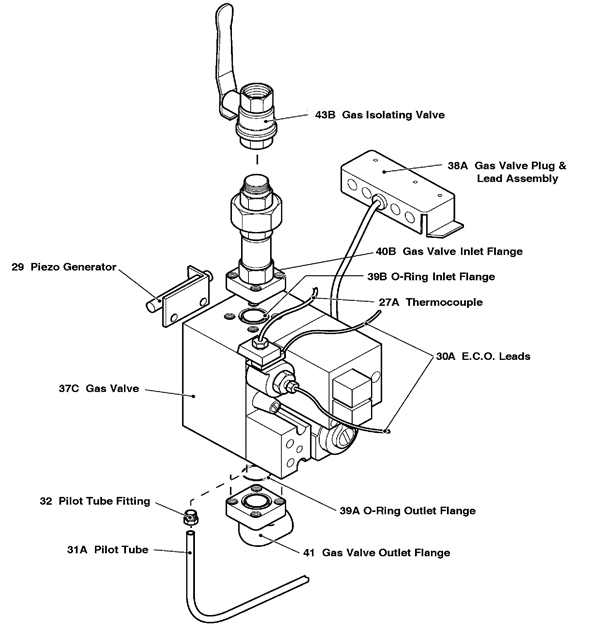 43B Gas Isolating Valve

38A Gas Valve Plug & Lead Assembly

40B Gas Valve Inlet Flange

29 Piezo Generator

39B O-Ring Inlet Flange

27A Thermocouple

30A E.C.O. Leads

37C Gas Valve

32 Pilot Tube Fitting

39A O-Ring Outlet Flange

31A Pilot Tube

41 Gas Valve Outlet Flange